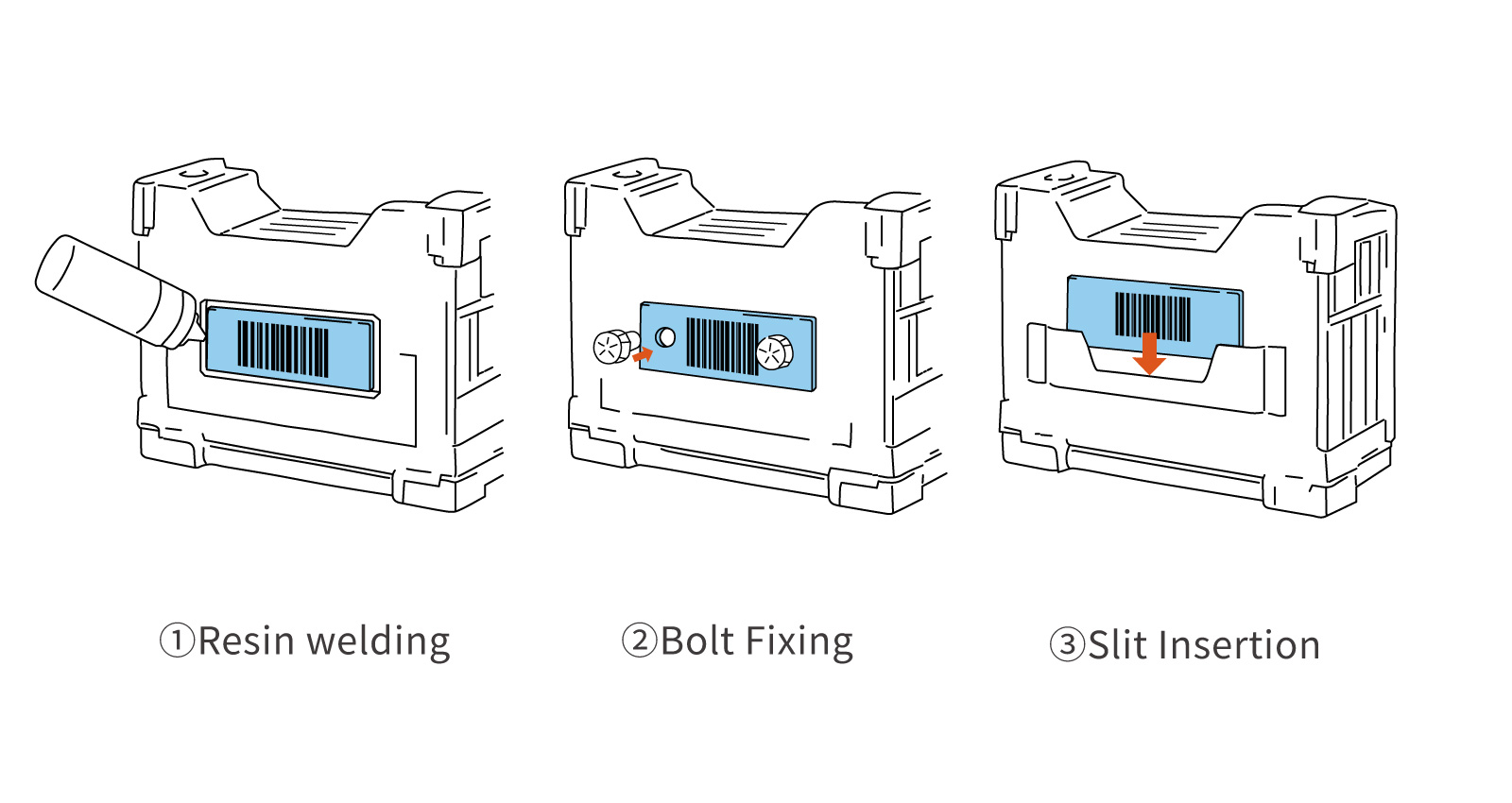 ①Resin welding

②Bolt Fixing

③Slit Insertion